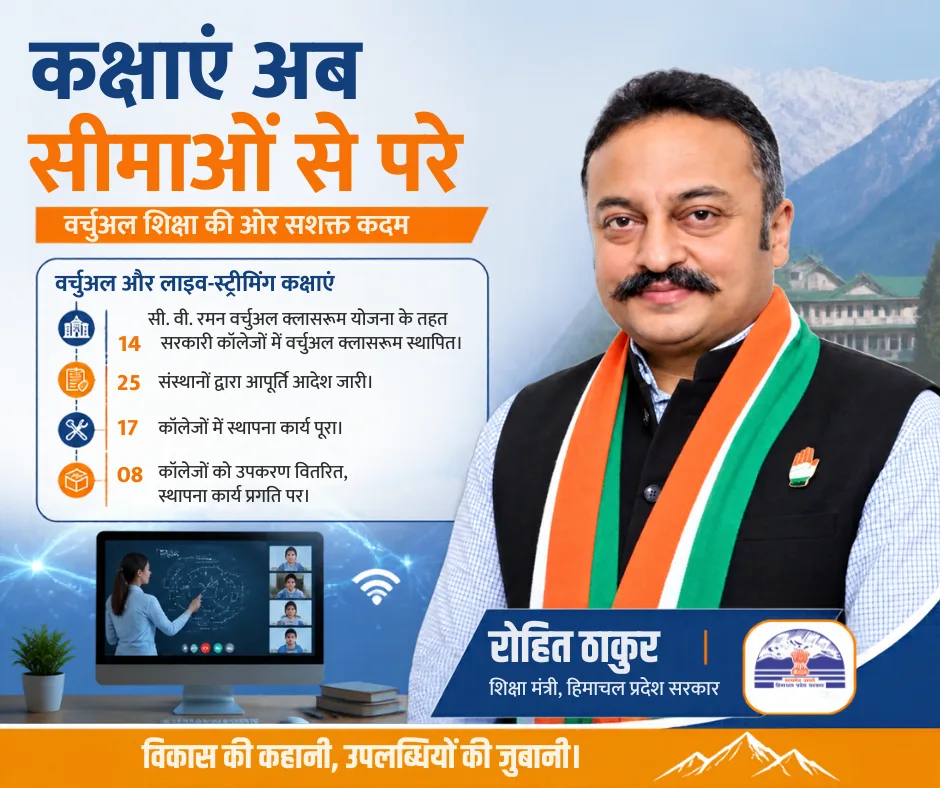 कक्षाएं अब सीमाओं से परे

वर्चुअल शिक्षा की ओर सशक्त कदम

वर्चुअल और लाइव-स्ट्रीमिंग कक्षाएं

14 सी. वी. रमन वर्चुअल क्लासरूम योजना के तहत सरकारी कॉलेजों में वर्चुअल क्लासरूम स्थापित।

25 संस्थानों द्वारा आपूर्ति आदेश जारी।

17 कॉलेजों में स्थापना कार्य पूरा।

08 कॉलेजों को उपकरण वितरित, स्थापना कार्य प्रगति पर।

रोहित ठाकुर

शिक्षा मंत्री, हिमाचल प्रदेश सरकार

विकास की कहानी, उपलब्धियों की जुबानी।